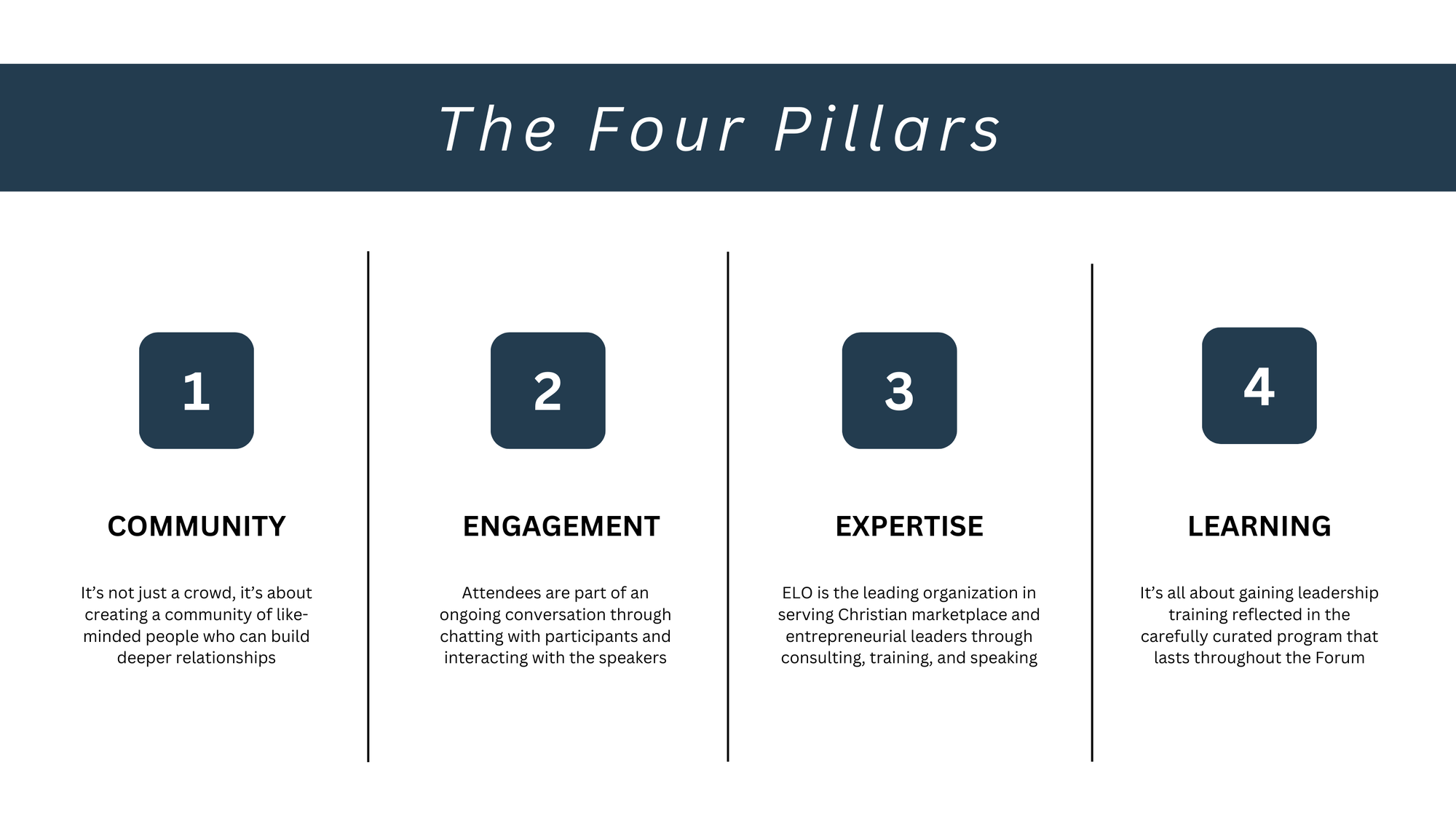 The Four Pillars

1

COMMUNITY

It's not just a crowd, it's about creating a community of like-minded people who can build deeper relationships

2

ENGAGEMENT

Attendees are part of an ongoing conversation through chatting with participants and interacting with the speakers

3

EXPERTISE

ELO is the leading organization in serving Christian marketplace and entrepreneurial leaders through consulting, training, and speaking

4

LEARNING

It's all about gaining leadership training reflected in the carefully curated program that lasts throughout the Forum